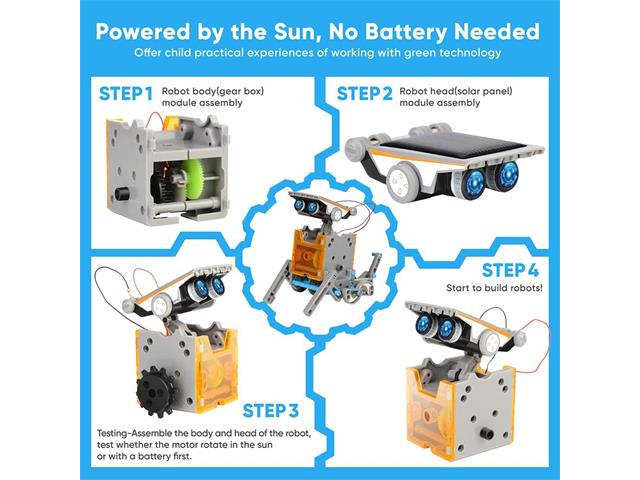 Powered by the Sun, No Battery Needed
Offer child practical experiences of working with green technology

STEP 1 Robot body(gear box) module assembly

STEP 2 Robot head(solar panel) module assembly

STEP 4
Start to build robots!

STEP 3
Testing-Assemble the body and head of the robot, test whether the motor rotate in the sun or with a battery first.