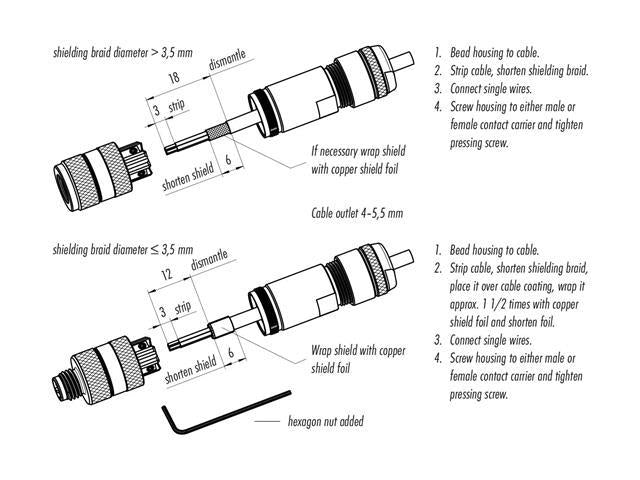 shielding braid diameter > 3,5 mm

18

dismantle

3 strip

shorten shield 6

If necessary wrap shield with copper shield foil

1. Bead housing to cable.
2. Strip cable, shorten shielding braid.
3. Connect single wires.
4. Screw housing to either male or female contact carrier and tighten pressing screw.

Cable outlet 4-5,5 mm

shielding braid diameter ≤ 3,5 mm

12

dismantle

3 strip

shorten shield 6

Wrap shield with copper shield foil

hexagon nut added

1. Bead housing to cable.
2. Strip cable, shorten shielding braid, place it over cable coating, wrap it approx. 1 1/2 times with copper shield foil and shorten foil.
3. Connect single wires.
4. Screw housing to either male or female contact carrier and tighten pressing screw.