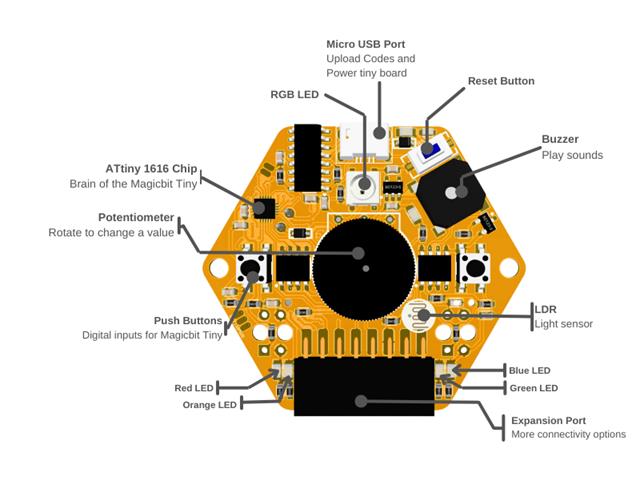 Micro USB Port
Upload Codes and Power tiny board

RGB LED

Reset Button

Buzzer
Play sounds

ATtiny 1616 Chip
Brain of the Magicbit Tiny

Potentiometer
Rotate to change a value

Push Buttons
Digital inputs for Magicbit Tiny

LDR
Light sensor

Blue LED

Green LED

Red LED

Orange LED

Expansion Port
More connectivity options