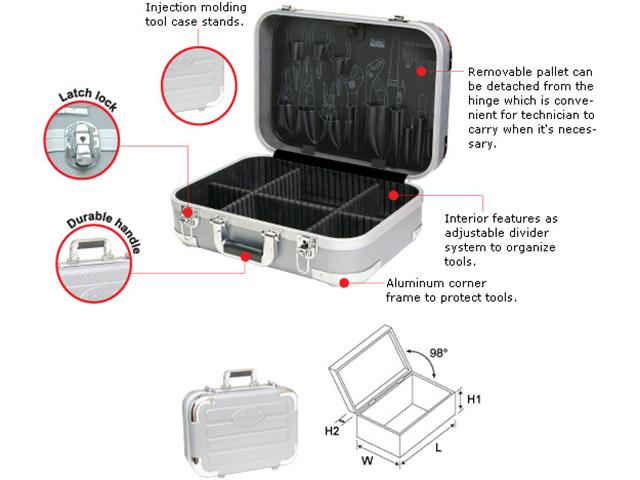 Injection molding tool case stands.

Latch lock

Durable handle

Removable pallet can be detached from the hinge which is convenient for technician to carry when it's necessary.

Interior features as adjustable divider system to organize tools.

Aluminum corner frame to protect tools.

98°

H1

H2

W

L