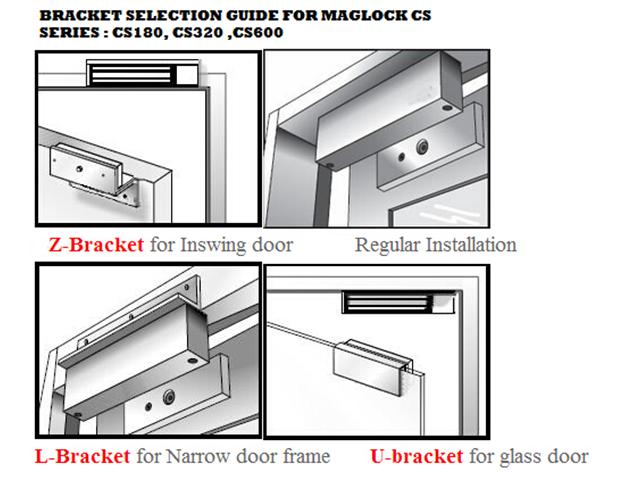 BRACKET SELECTION GUIDE FOR MAGLOCK CS SERIES : CS180, CS320 ,CS600

Z-Bracket for Inswing door

Regular Installation

L-Bracket for Narrow door frame

U-bracket for glass door