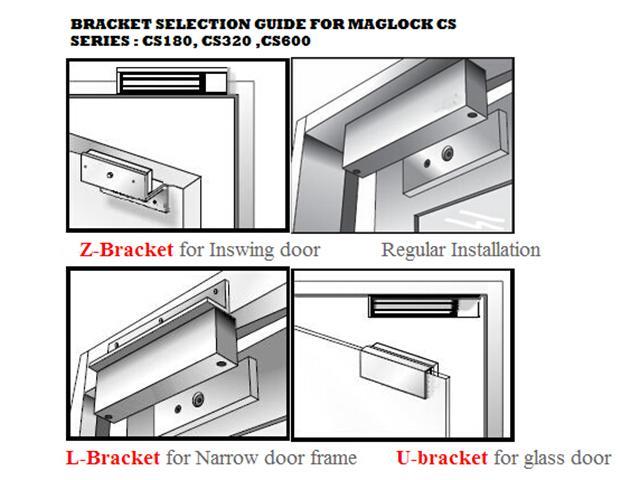 BRACKET SELECTION GUIDE FOR MAGLOCK CS
SERIES : CS180, CS320 ,CS600

Z-Bracket for Inswing door

Regular Installation

L-Bracket for Narrow door frame

U-bracket for glass door