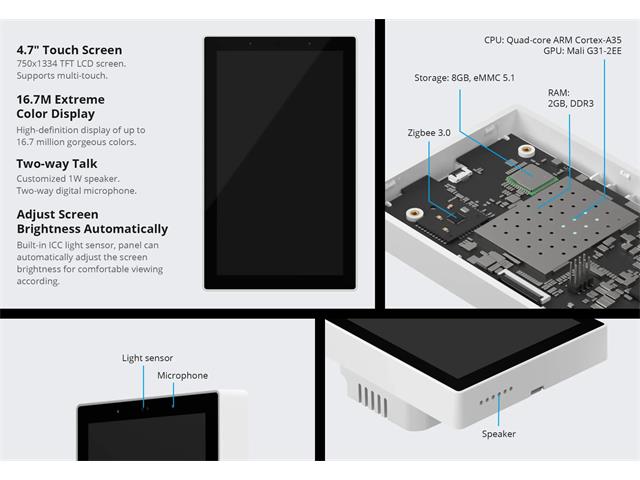 4.7" Touch Screen
750x1334 TFT LCD screen. Supports multi-touch.

16.7M Extreme Color Display
High-definition display of up to 16.7 million gorgeous colors.

Two-way Talk
Customized 1W speaker. Two-way digital microphone.

Adjust Screen Brightness Automatically
Built-in ICC light sensor, panel can automatically adjust the screen brightness for comfortable viewing according.

CPU: Quad-core ARM Cortex-A35
GPU: Mali G31-2EE

Storage: 8GB, eMMC 5.1

RAM: 2GB, DDR3

Zigbee 3.0

Light sensor

Microphone

Speaker