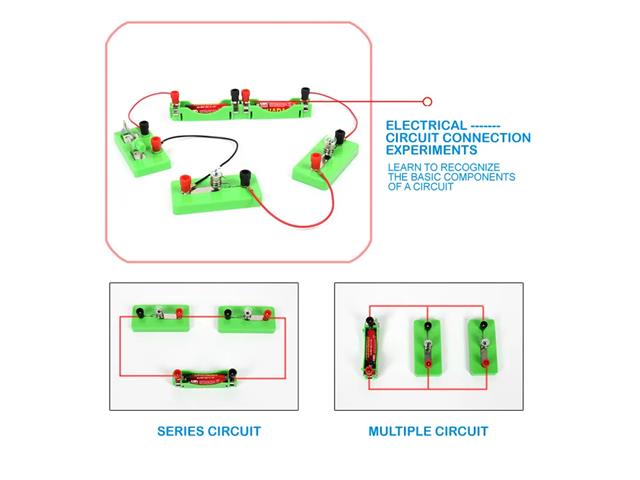 ELECTRICAL -------
CIRCUIT CONNECTION
EXPERIMENTS

LEARN TO RECOGNIZE
THE BASIC COMPONENTS
OF A CIRCUIT

SERIES CIRCUIT

MULTIPLE CIRCUIT