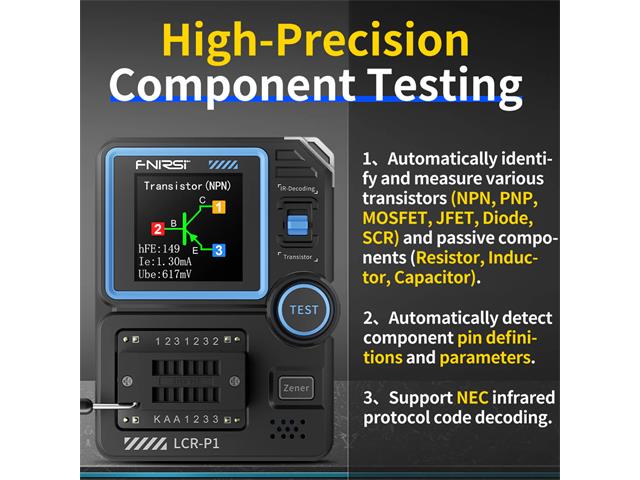 High-Precision
Component Testing

FNIRSI

Transistor(NPN)

C
1
2
B
E
3

hFE:149
Ie:1.30mA
Ube:617mV

IR-Decoding

Transistor

TEST

1231232

KAA1233

Zener

LCR-P1

1、Automatically identify and measure various transistors (NPN, PNP, MOSFET, JFET, Diode, SCR) and passive components (Resistor, Inductor, Capacitor).

2、Automatically detect component pin definitions and parameters.

3、Support NEC infrared protocol code decoding.