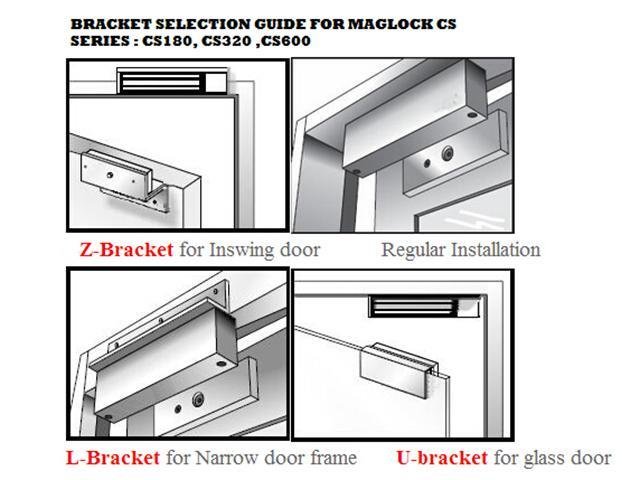 BRACKET SELECTION GUIDE FOR MAGLOCK CS
SERIES : CS180, CS320 ,CS600

Z-Bracket for Inswing door

Regular Installation

L-Bracket for Narrow door frame

U-bracket for glass door