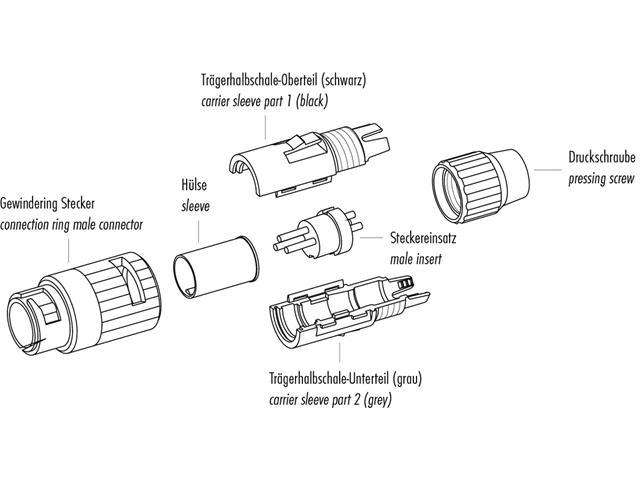 Trägerhalbschale-Oberteil (schwarz)
carrier sleeve part 1 (black)

Druckschraube
pressing screw

Hülse
sleeve

Gewindering Stecker
connection ring male connector

Steckereinsatz
male insert

Trägerhalbschale-Unterteil (grau)
carrier sleeve part 2 (grey)