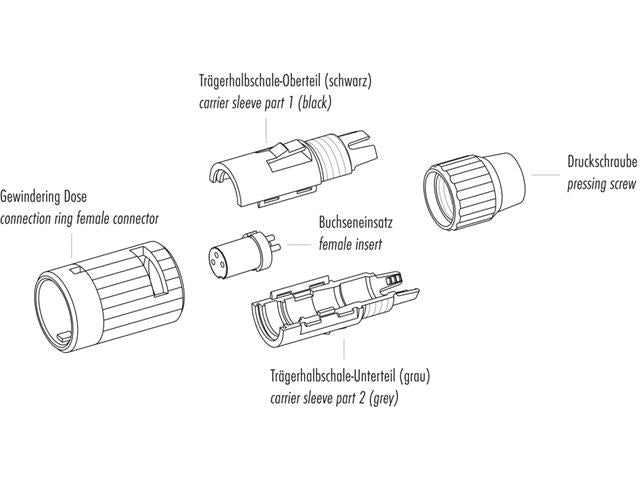 Trägerhalbschale-Oberteil (schwarz)
carrier sleeve part 1 (black)

Druckschraube
pressing screw

Gewindering Dose
connection ring female connector

Buchseneinsatz
female insert

Trägerhalbschale-Unterteil (grau)
carrier sleeve part 2 (grey)