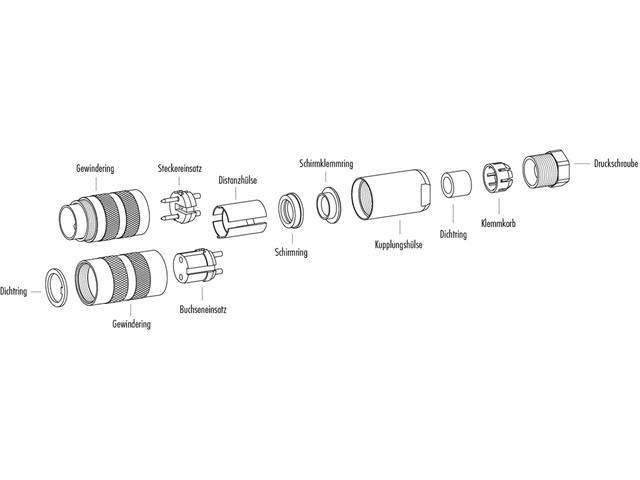 Gewindering
Steckereinsatz
Distanzhülse
Schirmklemmring
Druckschraube
Schirmring
Kupplungshülse
Dichtring
Klemmkorb
Dichtring
Gewindering
Buchseneinsatz