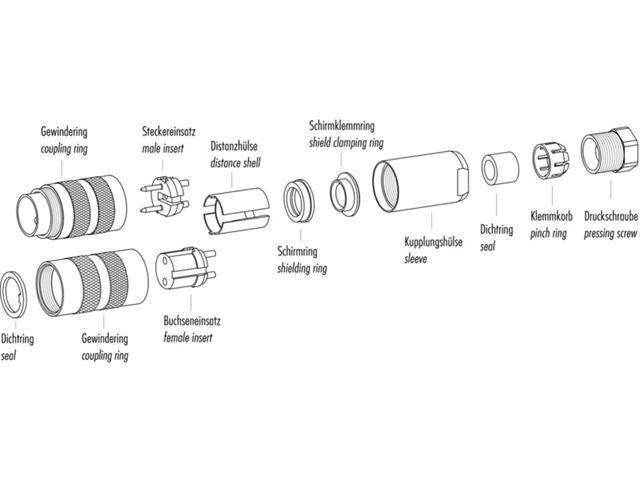 Gewindering
coupling ring

Steckereinsatz
male insert

Distanzhülse
distance shell

Schirmklemmring
shield clamping ring

Schirmring
shielding ring

Kupplungshülse
sleeve

Dichtring
seal

Klemmkorb
pinch ring

Druckschraube
pressing screw

Dichtring
seal

Gewindering
coupling ring

Buchseneinsatz
female insert