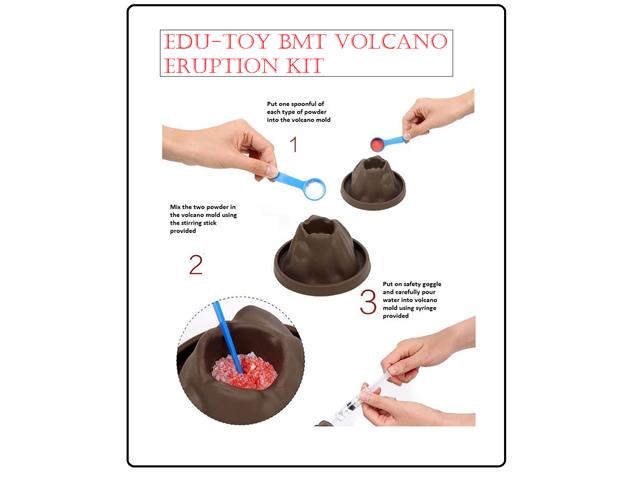 EDU-TOY BMT VOLCANO ERUPTION KIT

Put one spoonful of each type of powder into the volcano mold

1

Mix the two powder in the volcano mold using the stirring stick provided

2

3

Put on safety goggle and carefully pour water into volcano mold using syringe provided