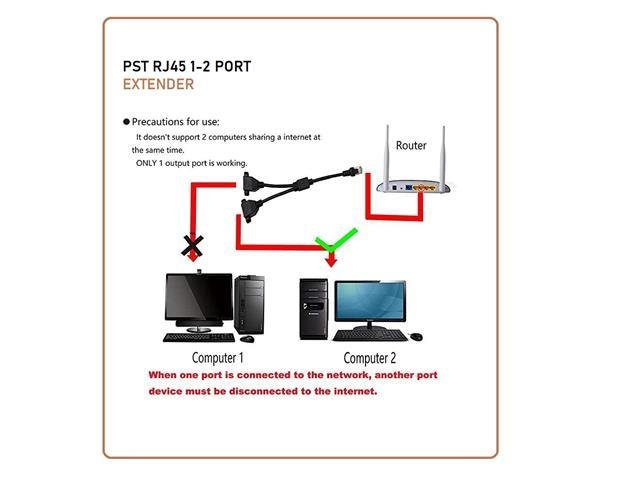 PST RJ45 1-2 PORT
EXTENDER

● Precautions for use:
It doesn't support 2 computers sharing a internet at the same time.
ONLY 1 output port is working.

Router

Computer 1

Computer 2

When one port is connected to the network, another port device must be disconnected to the internet.