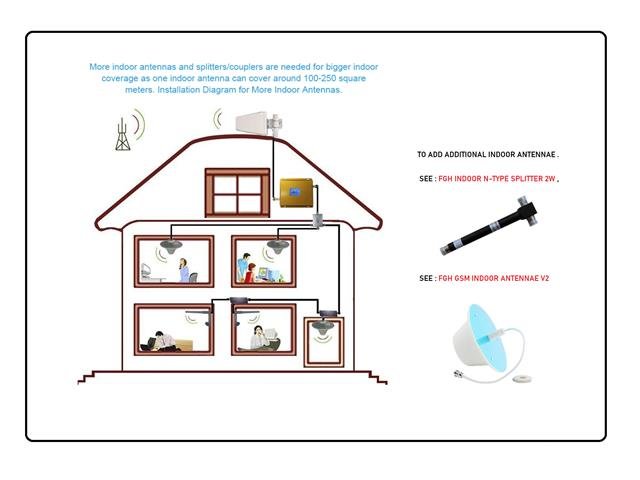 More indoor antennas and splitters/couplers are needed for bigger indoor coverage as one indoor antenna can cover around 100-250 square meters. Installation Diagram for More Indoor Antennas.

TO ADD ADDITIONAL INDOOR ANTENNAE .

SEE : FGH INDOOR N-TYPE SPLITTER 2W .

SEE : FGH GSM INDOOR ANTENNAE V2