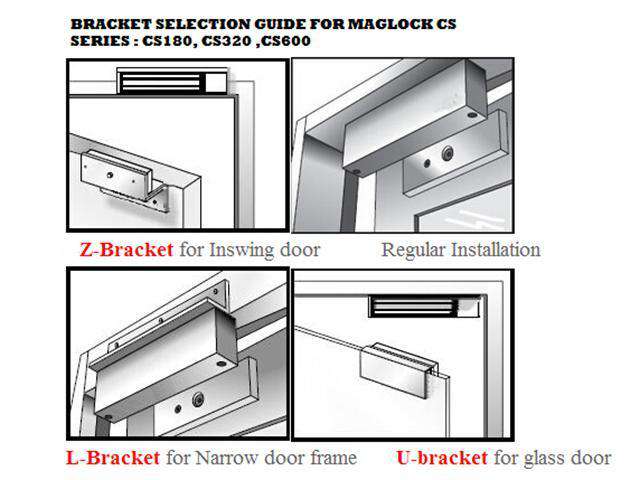 BRACKET SELECTION GUIDE FOR MAGLOCK CS SERIES : CS180, CS320 ,CS600

Z-Bracket for Inswing door

Regular Installation

L-Bracket for Narrow door frame

U-bracket for glass door