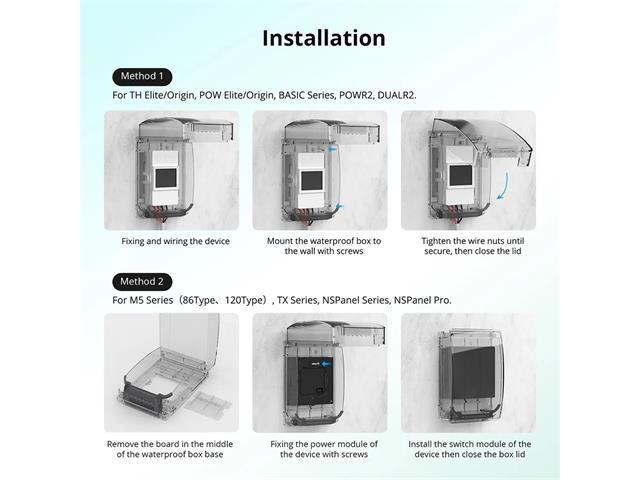 Installation

Method 1

For TH Elite/Origin, POW Elite/Origin, BASIC Series, POWR2, DUALR2.

Fixing and wiring the device

Mount the waterproof box to the wall with screws

Tighten the wire nuts until secure, then close the lid

Method 2

For M5 Series（86Type、120Type）, TX Series, NSPanel Series, NSPanel Pro.

Remove the board in the middle of the waterproof box base

Fixing the power module of the device with screws

Install the switch module of the device then close the box lid