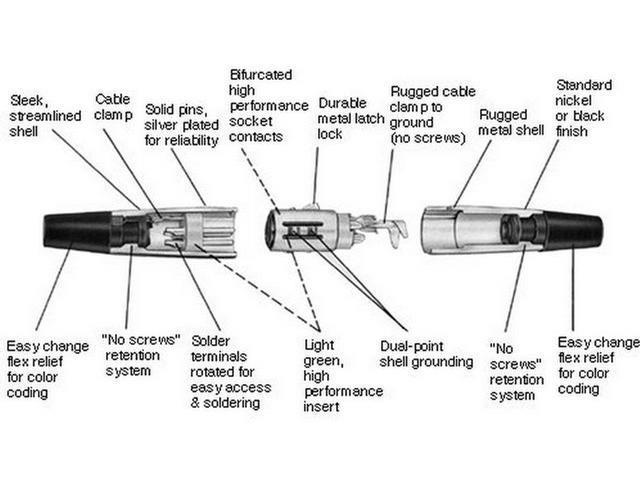 Sleek, streamlined shell

Cable clamp

Solid pins, silver plated for reliability

Bifurcated high performance socket contacts

Durable metal latch lock

Rugged cable clamp to ground (no screws)

Rugged metal shell

Standard nickel or black finish

Easy change flex relief for color coding

"No screws" retention system

Solder terminals rotated for easy access & soldering

Light green, high performance insert

Dual-point shell grounding

"No screws" retention system

Easy change flex relief for color coding