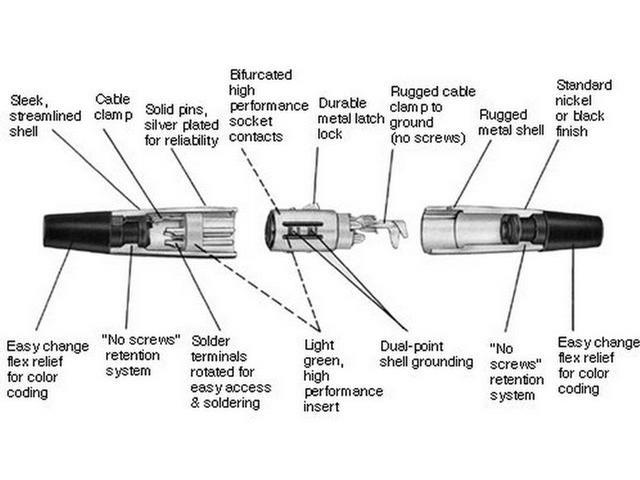 Sleek, streamlined shell

Cable clamp

Solid pins, silver plated for reliability

Bifurcated high performance socket contacts

Durable metal latch lock

Rugged cable clamp to ground (no screws)

Rugged metal shell

Standard nickel or black finish

Easy change flex relief for color coding

"No screws" retention system

Solder terminals rotated for easy access & soldering

Light green, high performance insert

Dual-point shell grounding

"No screws" retention system

Easy change flex relief for color coding